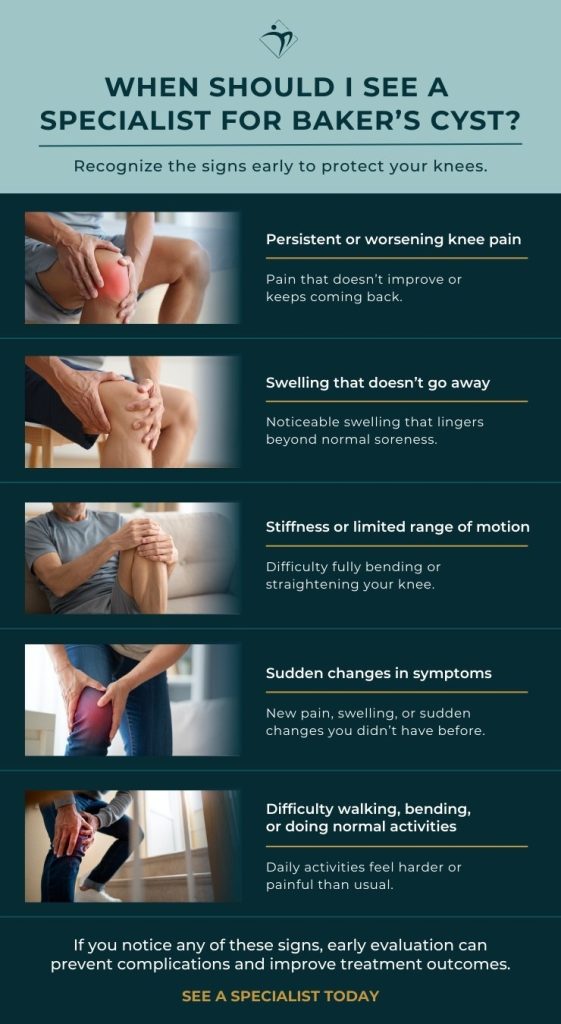 WHEN SHOULD I SEE A SPECIALIST FOR BAKER'S CYST?

Recognize the signs early to protect your knees.

Persistent or worsening knee pain

Pain that doesn't improve or keeps coming back.

Swelling that doesn't go away

Noticeable swelling that lingers beyond normal soreness.

Stiffness or limited range of motion

Difficulty fully bending or straightening your knee.

Sudden changes in symptoms

New pain, swelling, or sudden changes you didn't have before.

Difficulty walking, bending, or doing normal activities

Daily activities feel harder or painful than usual.

If you notice any of these signs, early evaluation can prevent complications and improve treatment outcomes.

SEE A SPECIALIST TODAY