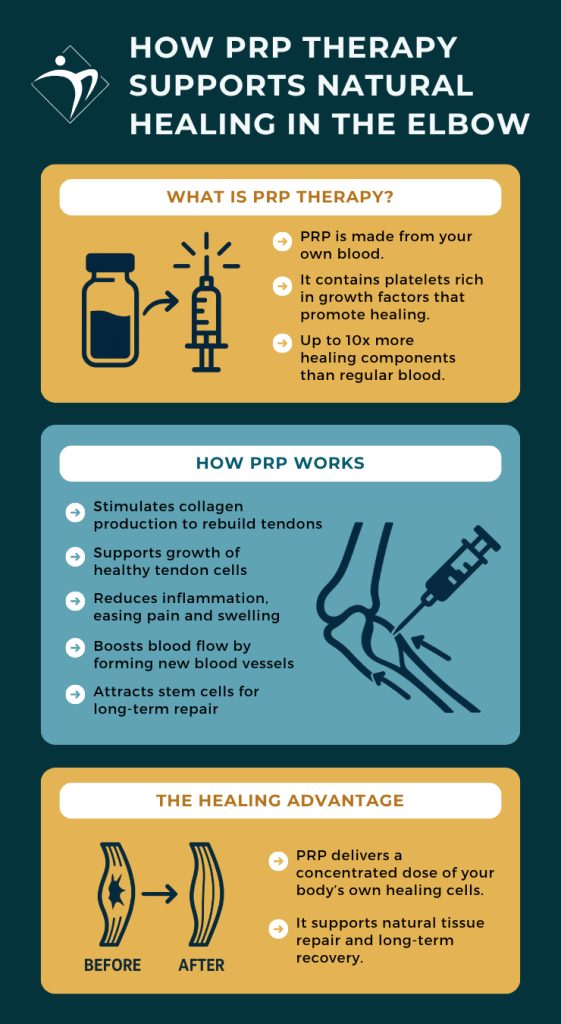 HOW PRP THERAPY SUPPORTS NATURAL HEALING IN THE ELBOW

WHAT IS PRP THERAPY?

PRP is made from your own blood.

It contains platelets rich in growth factors that promote healing.

Up to 10x more healing components than regular blood.

HOW PRP WORKS

Stimulates collagen production to rebuild tendons

Supports growth of healthy tendon cells

Reduces inflammation, easing pain and swelling

Boosts blood flow by forming new blood vessels

Attracts stem cells for long-term repair

THE HEALING ADVANTAGE

BEFORE

AFTER

PRP delivers a concentrated dose of your body's own healing cells.

It supports natural tissue repair and long-term recovery.