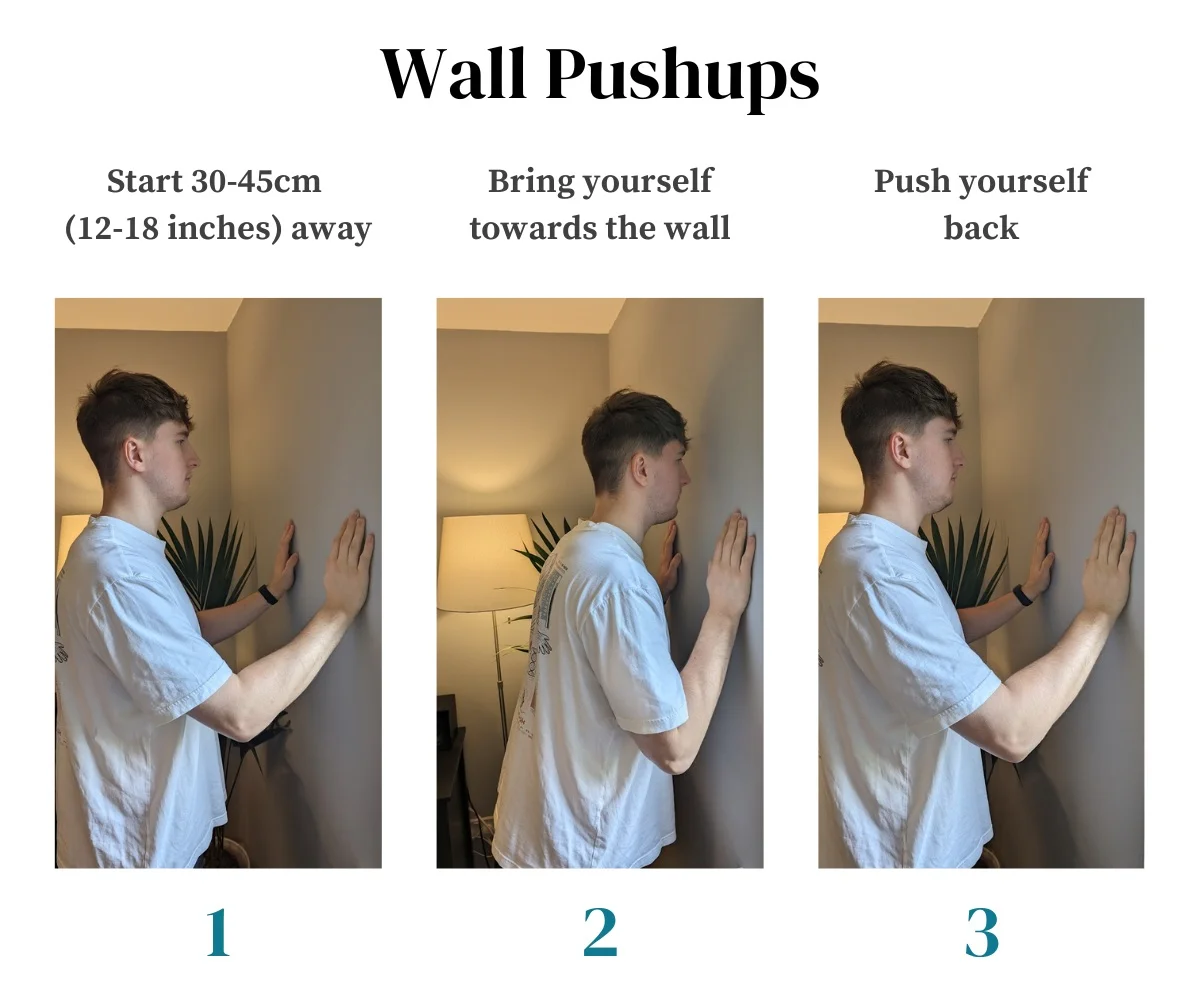 Wall Pushups

Start 30-45cm (12-18 inches) away

Bring yourself towards the wall

Push yourself back

1

2

3