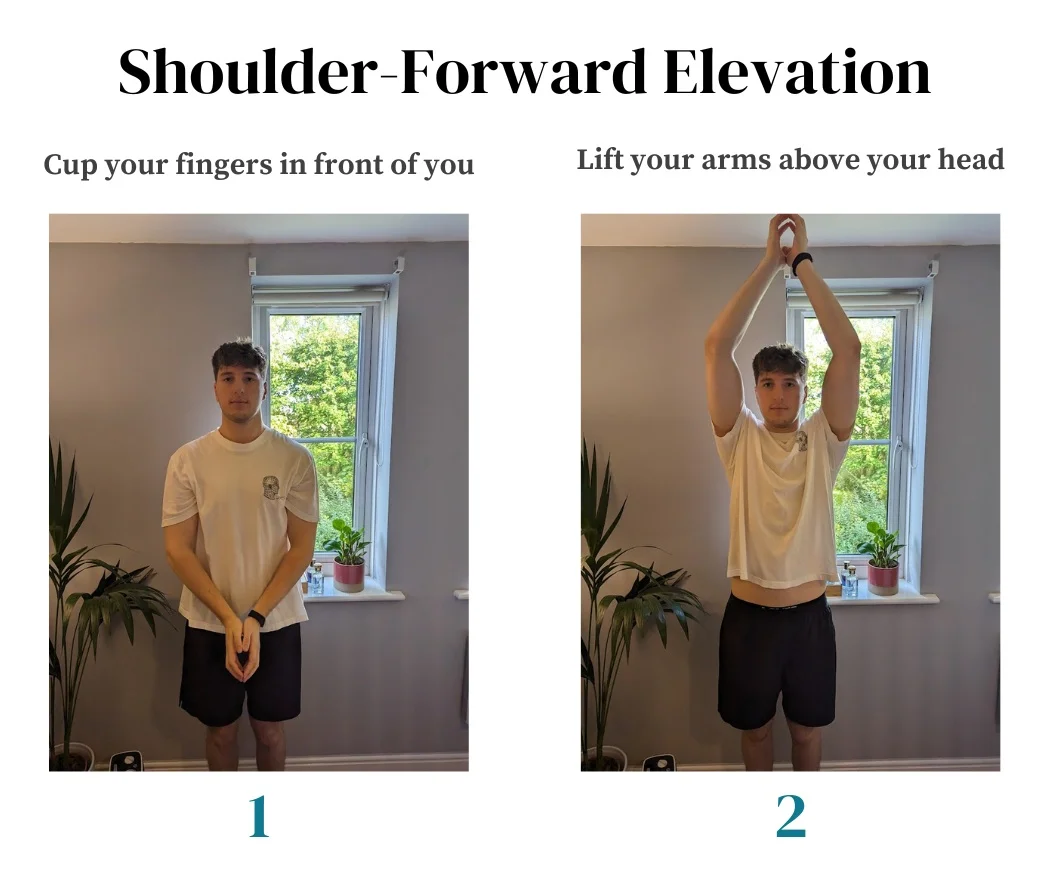 Shoulder-Forward Elevation

Cup your fingers in front of you

1

Lift your arms above your head

2