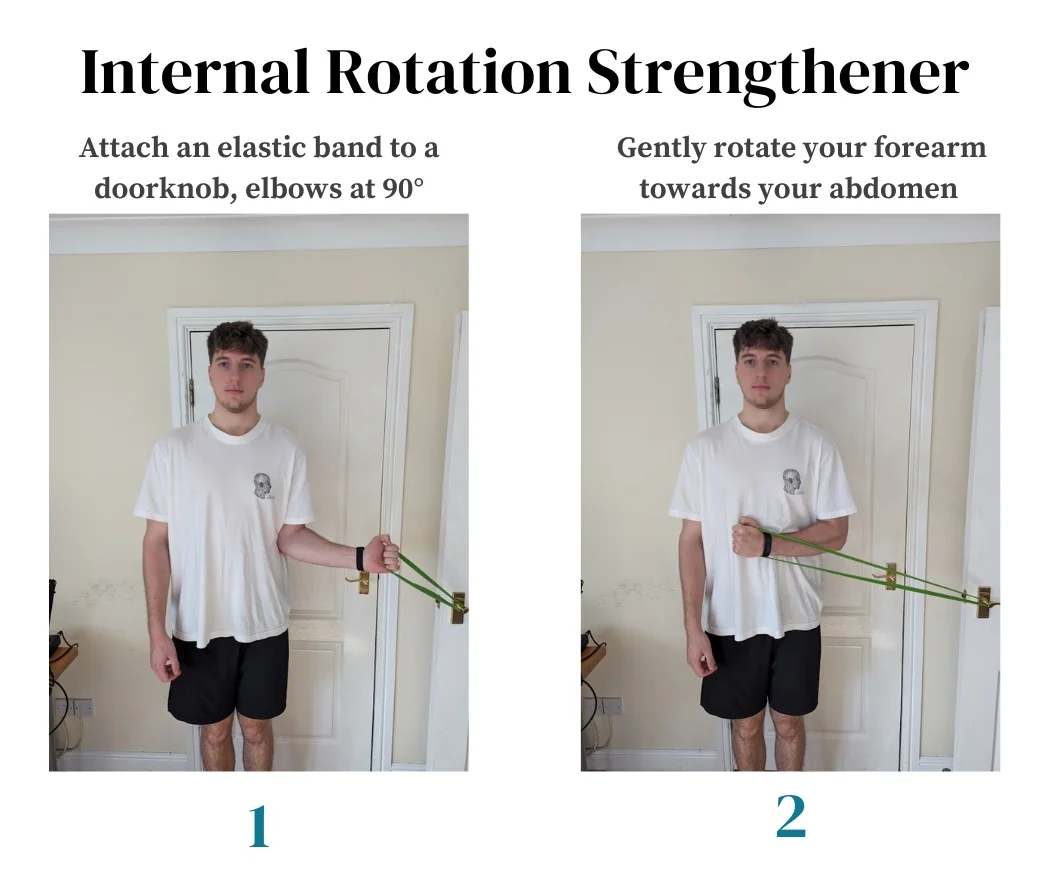 Internal Rotation Strengthener

Attach an elastic band to a doorknob, elbows at 90°

1

Gently rotate your forearm towards your abdomen

2