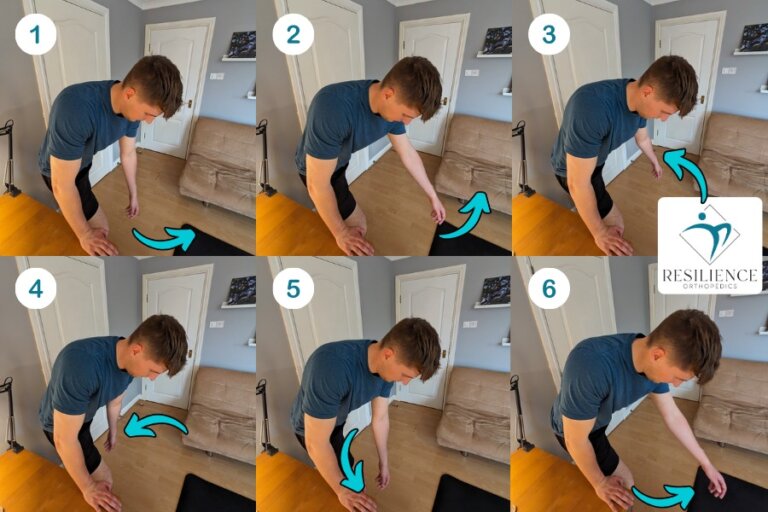 1

2

3

RESILIENCE
ORTHOPEDICS

4

5

6